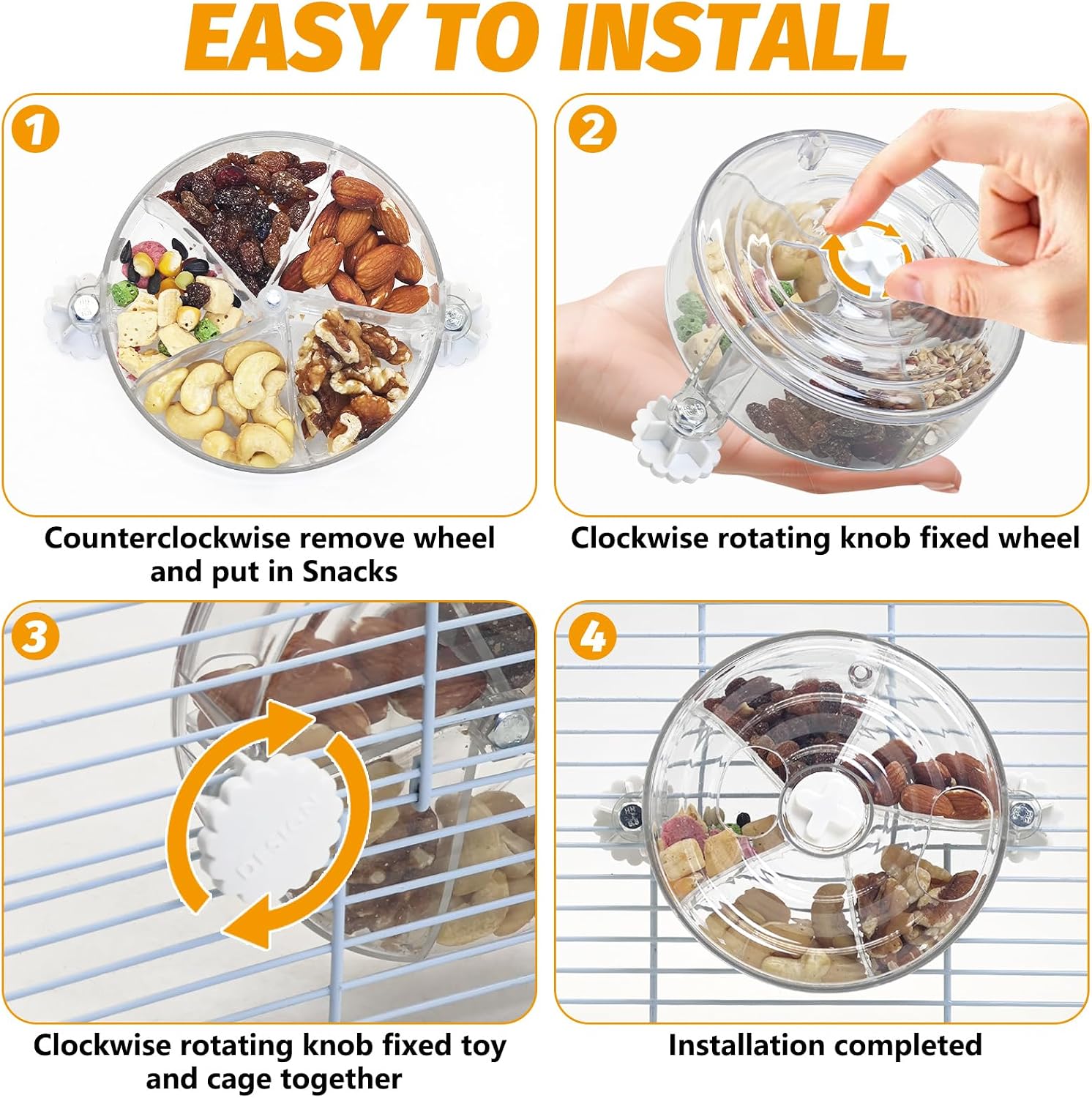 EASY TO INSTALL

1

Counterclockwise remove wheel and put in Snacks

2

Clockwise rotating knob fixed wheel

3

Clockwise rotating knob fixed toy and cage together

4

Installation completed